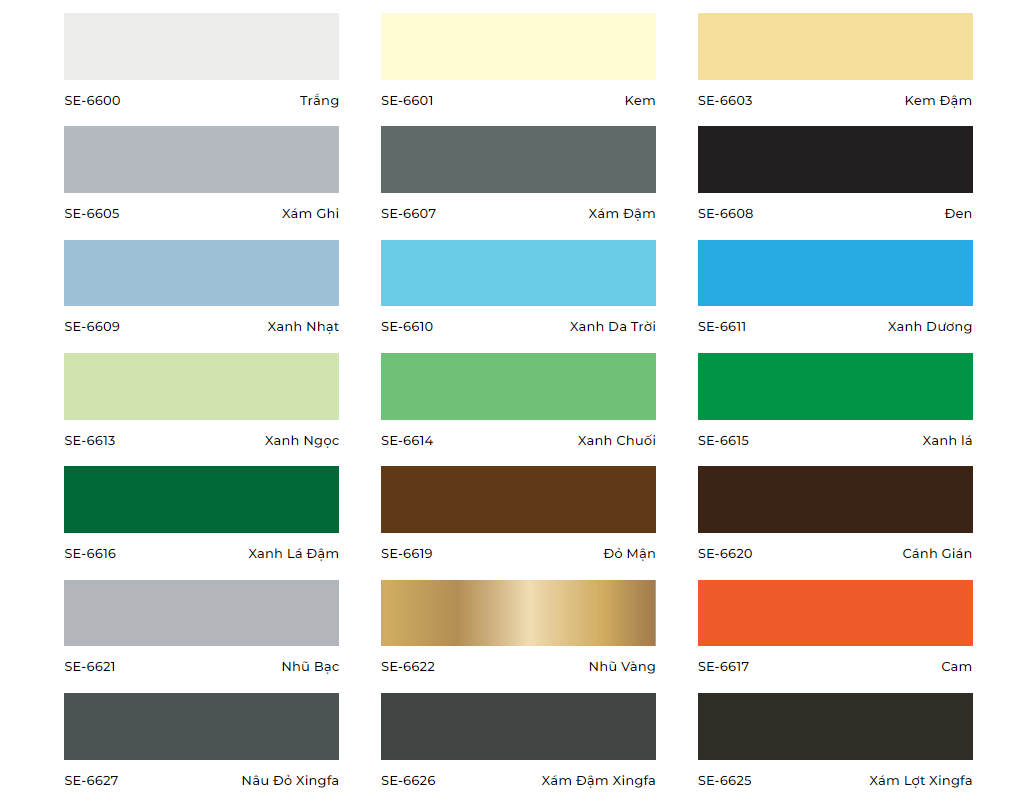 SE-6600 Trắng

SE-6601 Kem

SE-6603 Kem Đậm

SE-6605 Xám Ghi

SE-6607 Xám Đậm

SE-6608 Đen

SE-6609 Xanh Nhạt

SE-6610 Xanh Da Trời

SE-6611 Xanh Dương

SE-6613 Xanh Ngọc

SE-6614 Xanh Chuối

SE-6615 Xanh lá

SE-6616 Xanh Lá Đậm

SE-6619 Đỏ Mận

SE-6620 Cánh Gián

SE-6621 Nhũ Bạc

SE-6622 Nhũ Vàng

SE-6617 Cam

SE-6627 Nâu Đỏ Xingfa

SE-6626 Xám Đậm Xingfa

SE-6625 Xám Lợt Xingfa